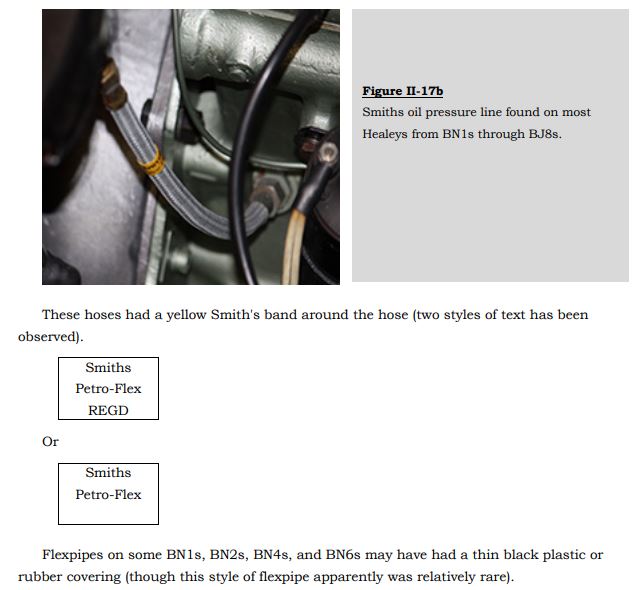 Figure II-17b
Smiths oil pressure line found on most Healeys from BN1s through BJ8s.

These hoses had a yellow Smith's band around the hose (two styles of text has been observed).

Smiths
Petro-Flex
REGD

Or

Smiths
Petro-Flex

Flexpipes on some BN1s, BN2s, BN4s, and BN6s may have had a thin black plastic or rubber covering (though this style of flexpipe apparently was relatively rare).