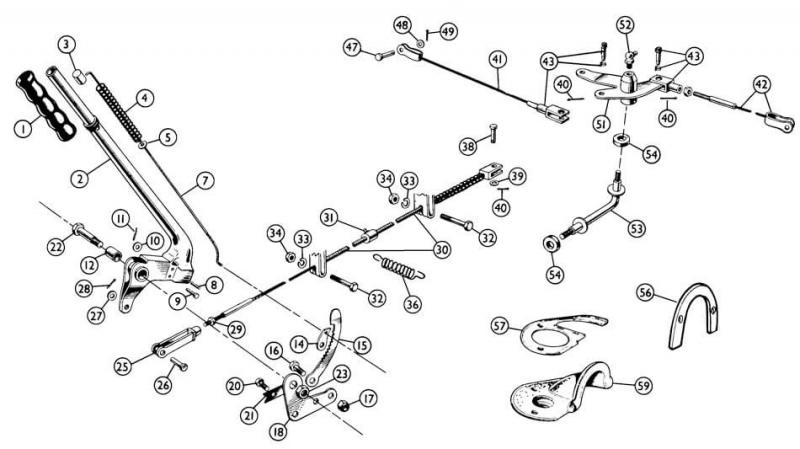 1
2
3
4
5
7
8
9
10
11
12
14
15
16
17
18
20
21
22
23
25
26
27
28
29
30
31
32
32
33
33
34
34
36
38
39
40
40
40
41
42
43
43
47
48
49
51
52
53
54
54
56
57
59