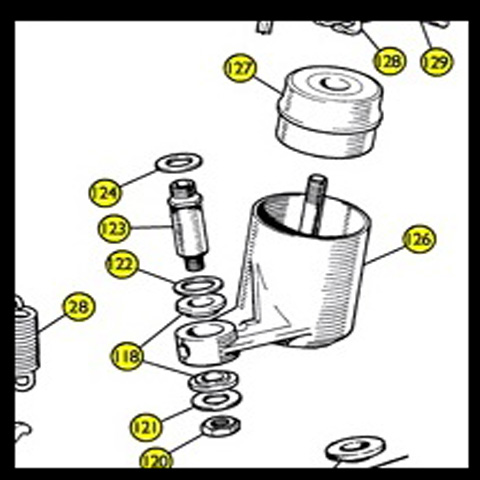 128
129
127
124
123
126
122
28
118
121
120