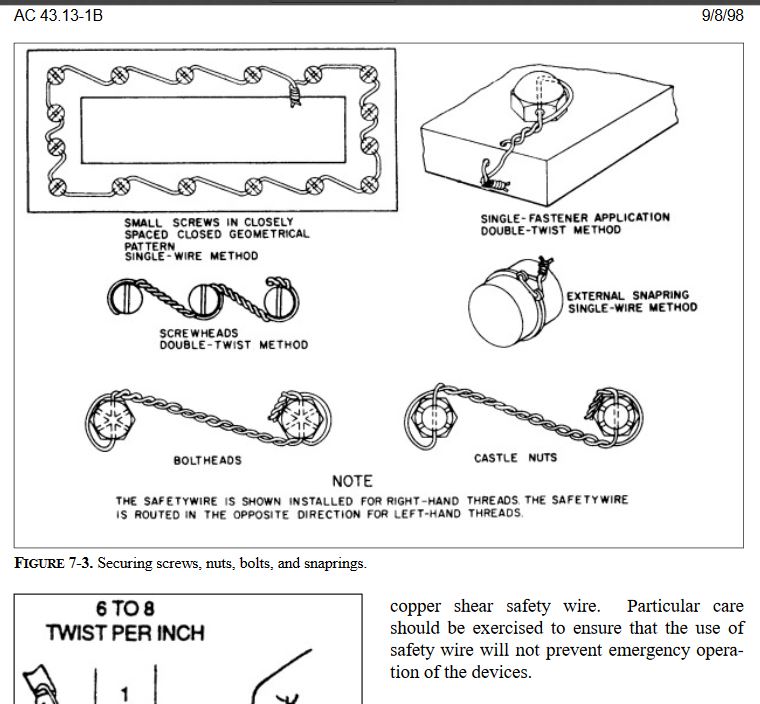 AC 43.13-1B

9/8/98

SMALL SCREWS IN CLOSELY SPACED CLOSED GEOMETRICAL PATTERN SINGLE-WIRE METHOD

SINGLE-FASTENER APPLICATION DOUBLE-TWIST METHOD

SCREWHEADS DOUBLE-TWIST METHOD

EXTERNAL SNAPRING SINGLE-WIRE METHOD

BOLTHEADS

CASTLE NUTS

NOTE

THE SAFETYWIRE IS SHOWN INSTALLED FOR RIGHT-HAND THREADS. THE SAFETYWIRE IS ROUTED IN THE OPPOSITE DIRECTION FOR LEFT-HAND THREADS.

FIGURE 7-3. Securing screws, nuts, bolts, and snaprings.

6 TO 8 TWIST PER INCH

1

copper shear safety wire. Particular care should be exercised to ensure that the use of safety wire will not prevent emergency operation of the devices.