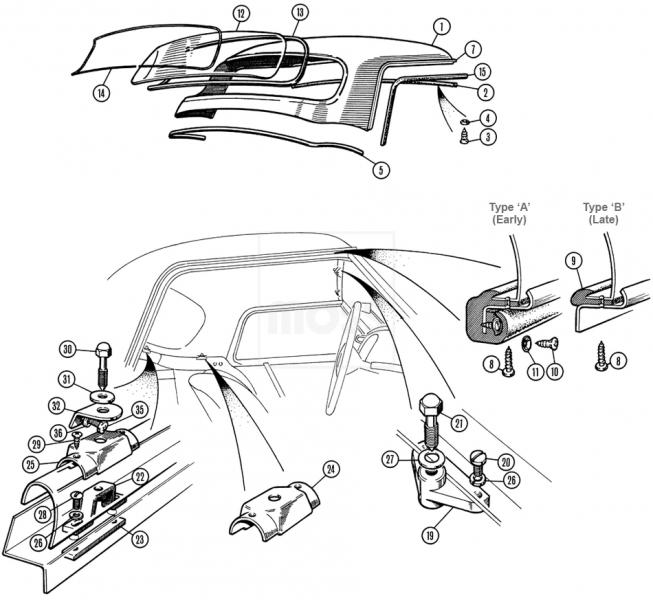 12
13
1
7
15
2
14
4
3
5

Type 'A'
(Early)
Type 'B'
(Late)
9
8
11
10
8
30
31
32
35
36
29
25
22
28
26
23
24
21
27
20
26
19