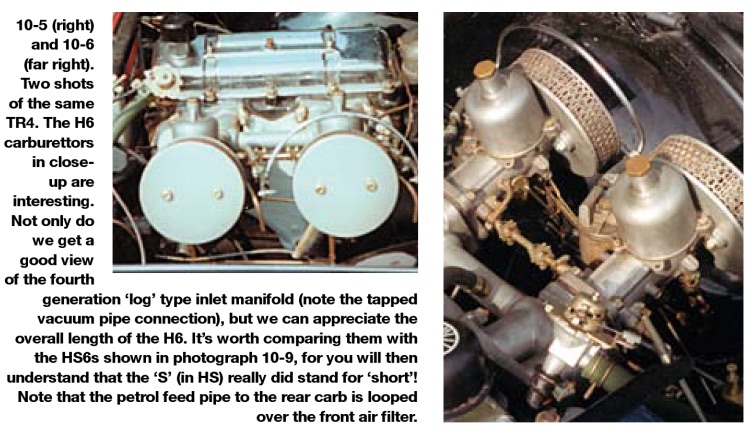 10-5 (right) and 10-6 (far right). Two shots of the same TR4. The H6 carburettors in close-up are interesting. Not only do we get a good view of the fourth generation 'log' type inlet manifold (note the tapped vacuum pipe connection), but we can appreciate the overall length of the H6. It's worth comparing them with the HS6s shown in photograph 10-9, for you will then understand that the 'S' (in HS) really did stand for 'short'! Note that the petrol feed pipe to the rear carb is looped over the front air filter.