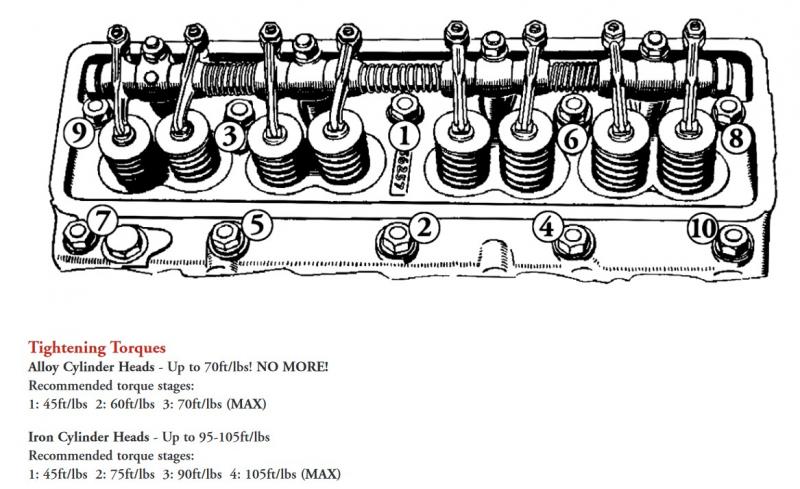 9 3 1 6 8

7 5 2 4 10

Tightening Torques
Alloy Cylinder Heads - Up to 70ft/lbs! NO MORE!
Recommended torque stages:
1: 45ft/lbs 2: 60ft/lbs 3: 70ft/lbs (MAX)

Iron Cylinder Heads - Up to 95-105ft/lbs
Recommended torque stages:
1: 45ft/lbs 2: 75ft/lbs 3: 90ft/lbs 4: 105ft/lbs (MAX)