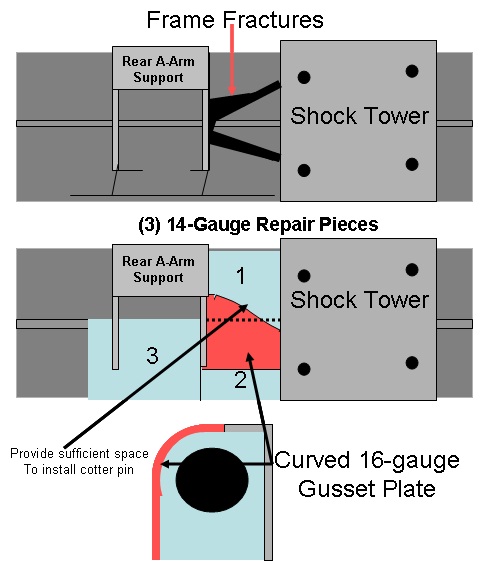 Frame Fractures

Rear A-Arm Support

Shock Tower

(3) 14-Gauge Repair Pieces

Rear A-Arm Support

1

Shock Tower

3

2

Provide sufficient space To install cotter pin

Curved 16-gauge Gusset Plate