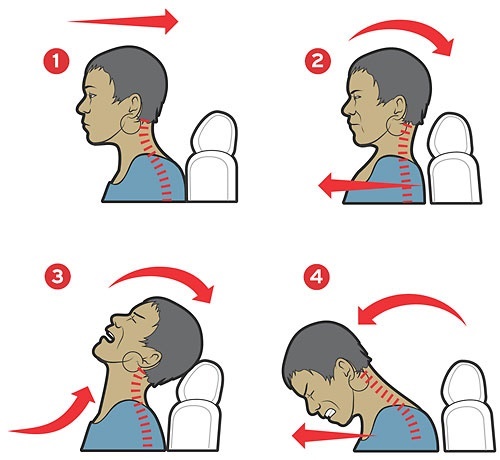 1
2
3
4