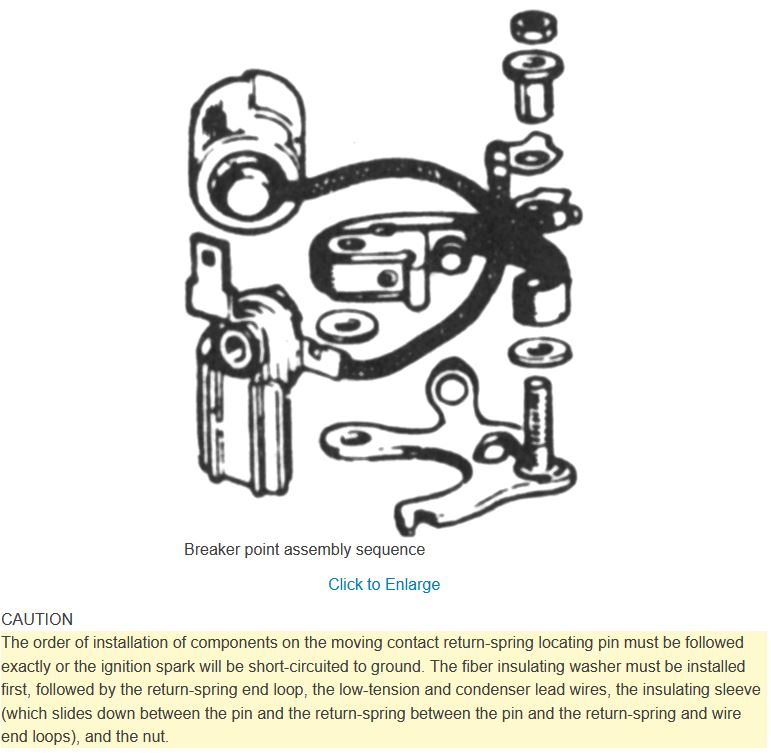 Breaker point assembly sequence

Click to Enlarge

CAUTION

The order of installation of components on the moving contact return-spring locating pin must be followed exactly or the ignition spark will be short-circuited to ground. The fiber insulating washer must be installed first, followed by the return-spring end loop, the low-tension and condenser lead wires, the insulating sleeve (which slides down between the pin and the return-spring between the pin and the return-spring and wire end loops), and the nut.