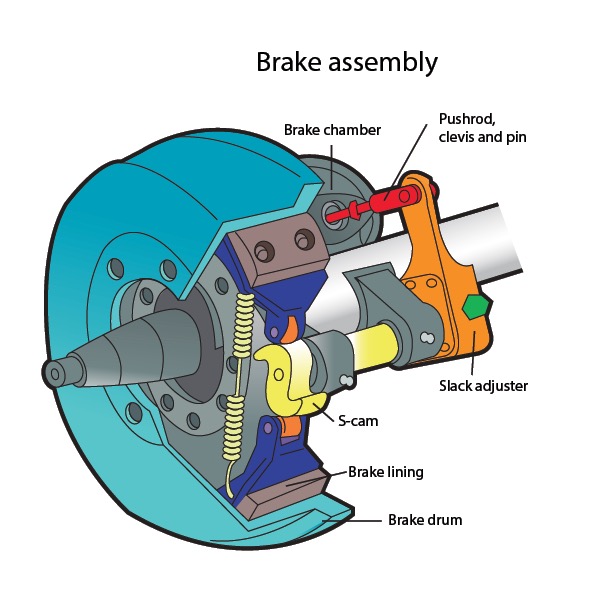 Brake assembly

Brake chamber

Pushrod, clevis and pin

Slack adjuster

S-cam

Brake lining

Brake drum