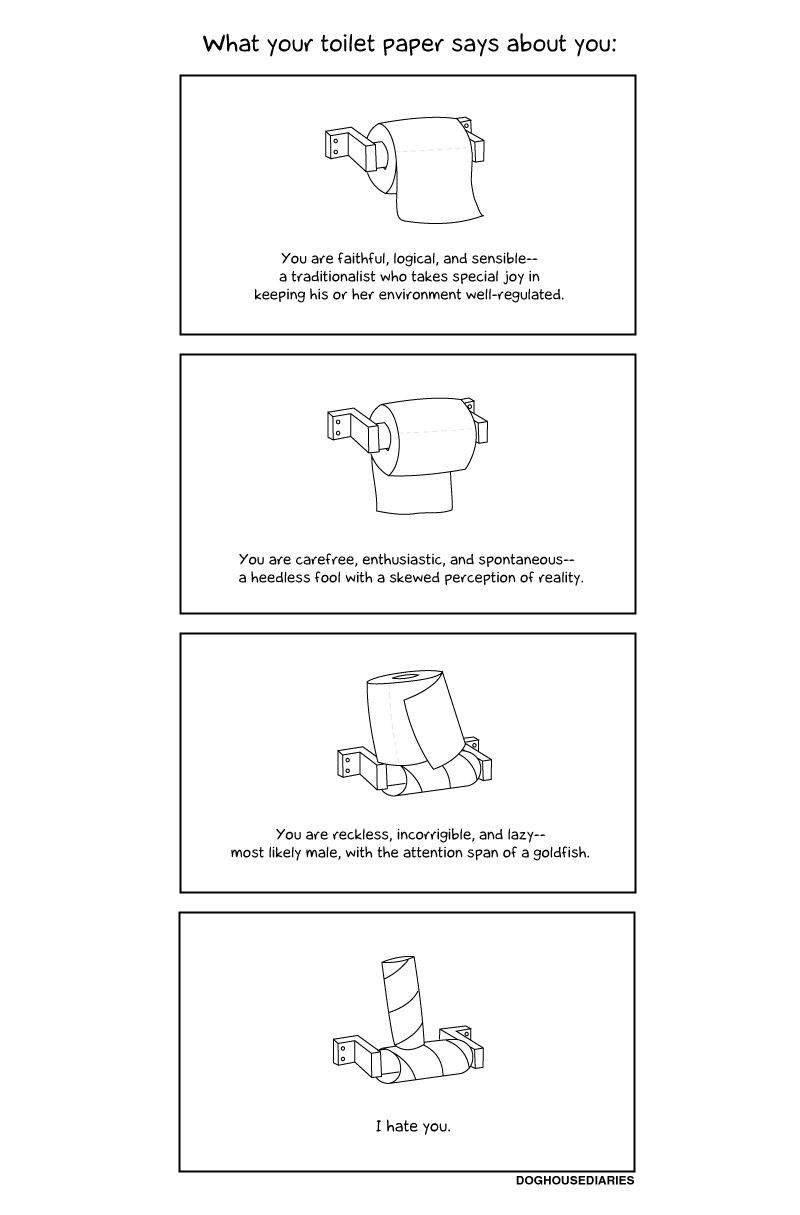 What your toilet paper says about you:

You are faithful, logical, and sensible-- a traditionalist who takes special joy in keeping his or her environment well-regulated.

You are carefree, enthusiastic, and spontaneous-- a heedless fool with a skewed perception of reality.

You are reckless, incorrigible, and lazy-- most likely male, with the attention span of a goldfish.

I hate you.

DOGHOUSEDIARIES