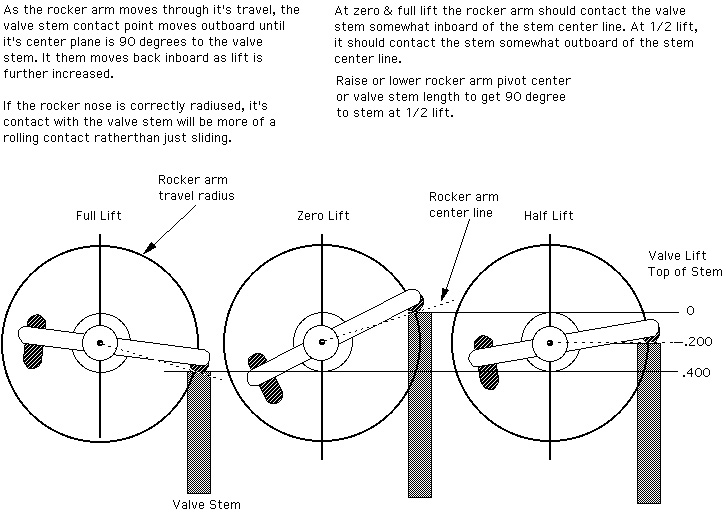 As the rocker arm moves through it's travel, the valve stem contact point moves outboard until it's center plane is 90 degrees to the valve stem. It them moves back inboard as lift is further increased.

If the rocker nose is correctly radiused, it's contact with the valve stem will be more of a rolling contact ratherthan just sliding.

At zero & full lift the rocker arm should contact the valve stem somewhat inboard of the stem center line. At 1/2 lift, it should contact the stem somewhat outboard of the stem center line.

Raise or lower rocker arm pivot center or valve stem length to get 90 degree to stem at 1/2 lift.

Rocker arm travel radius

Full Lift

Zero Lift

Rocker arm center line

Half Lift

Valve Lift Top of Stem

0

.200

.400

Valve Stem