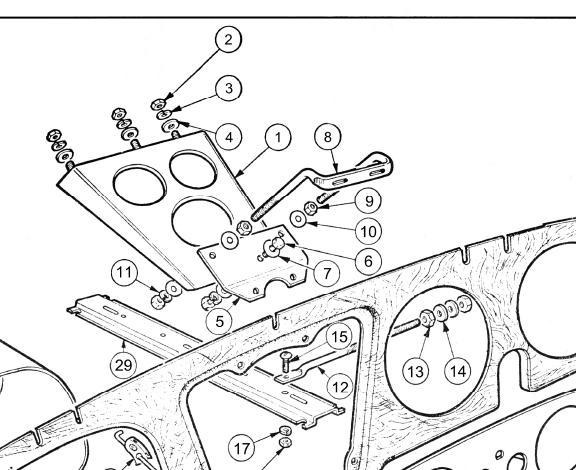 2
3
4
1
8
9
10
6
7
11
5
29
15
12
13
14
17