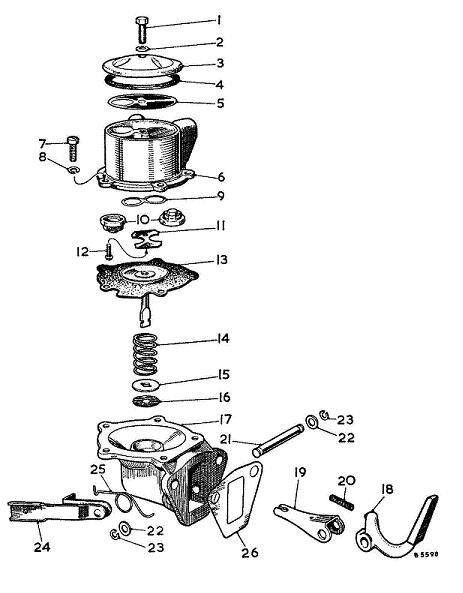 1
2
3
4
5
7
8
6
9
10
11
12
13
14
15
16
17
23
22
21
25
19
20
18
22
23
24
26
B 5598