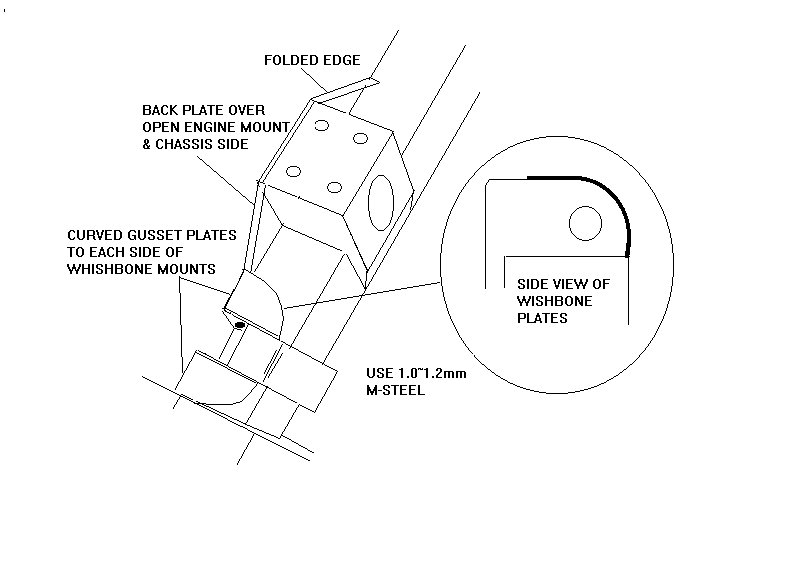 FOLDED EDGE

BACK PLATE OVER OPEN ENGINE MOUNT & CHASSIS SIDE

CURVED GUSSET PLATES TO EACH SIDE OF WHISHBONE MOUNTS

SIDE VIEW OF WISHBONE PLATES

USE 1.0~1.2mm M-STEEL