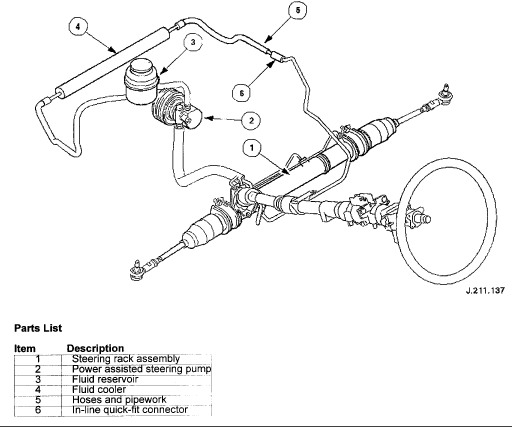 4

5

3

6

2

1

J.211.137

Parts List

| Item | Description |
|---|---|
| 1 | Steering rack assembly |
| 2 | Power assisted steering pump |
| 3 | Fluid reservoir |
| 4 | Fluid cooler |
| 5 | Hoses and pipework |
| 6 | In-line quick-fit connector |